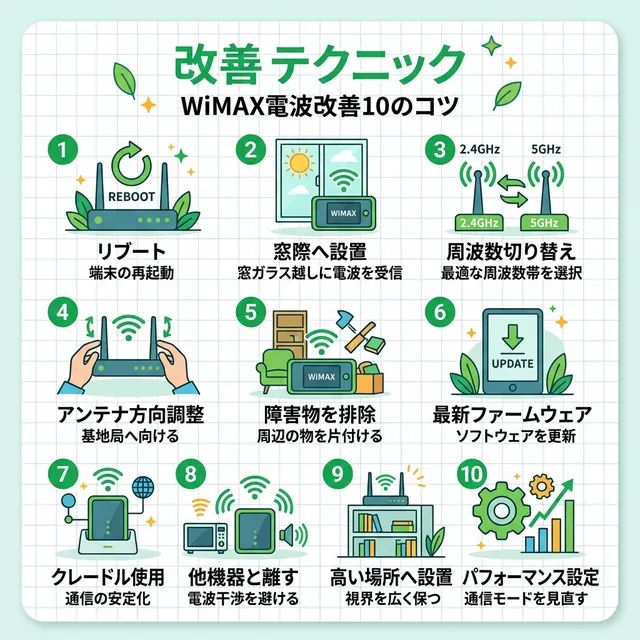 改善 テクニック
WiMAX電波改善10のコツ

1
REBOOT
リブート
端末の再起動

2
WiMAX
窓際へ設置
窓ガラス越しに電波を受信

3
2.4GHz
5GHz
2.4GHz
5GHz
周波数切り替え
最適な周波数帯を選択

4
アンテナ方向調整
基地局へ向ける

5
WiMAX
障害物を排除
周辺の物を片付ける

6
UPDATE
最新ファームウェア
ソフトウェアを更新

7
クレードル使用
通信の安定化

8
他機器と離す
電波干渉を避ける

9
高い場所へ設置
視界を広く保つ

10
パフォーマンス設定
通信モードを見直す