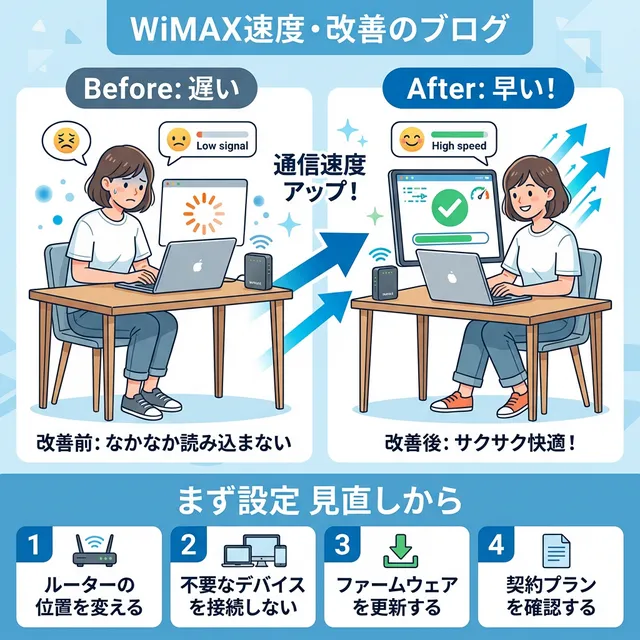 WiMAX速度・改善のブログ

Before: 遅い

Low signal

改善前: なかなか読み込まない

通信速度アップ!

After: 早い!

High speed

改善後: サクサク快適!

まず設定 見直しから

1
ルーターの位置を変える

2
不要なデバイスを接続しない

3
ファームウェアを更新する

4
契約プランを確認する