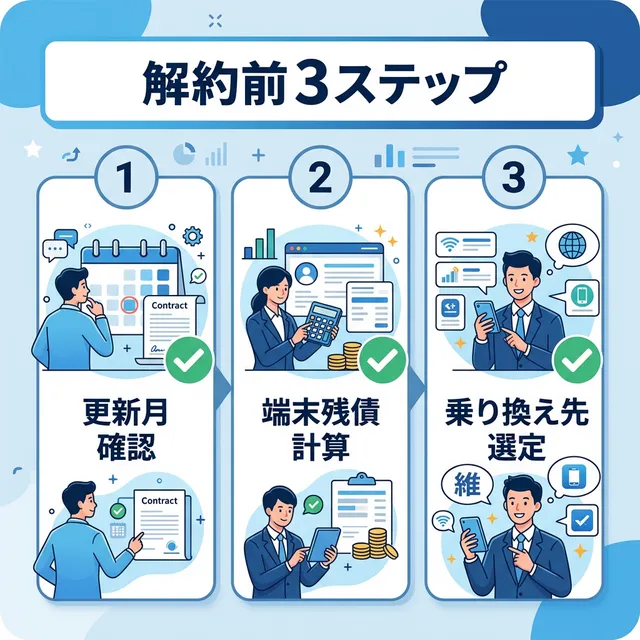 解約前3ステップ

1

Contract

更新月確認

Contract

2

端末残債計算

3

乗り換え先選定

維