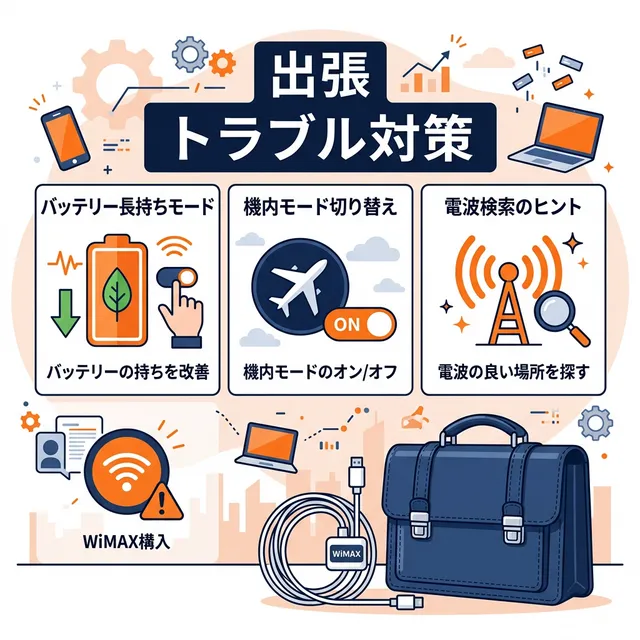 出張
トラブル対策

バッテリー長持ちモード

バッテリーの持ちを改善

機内モード切り替え

ON

機内モードのオン/オフ

電波検索のヒント

電波の良い場所を探す

WiMAX構入

WiMAX