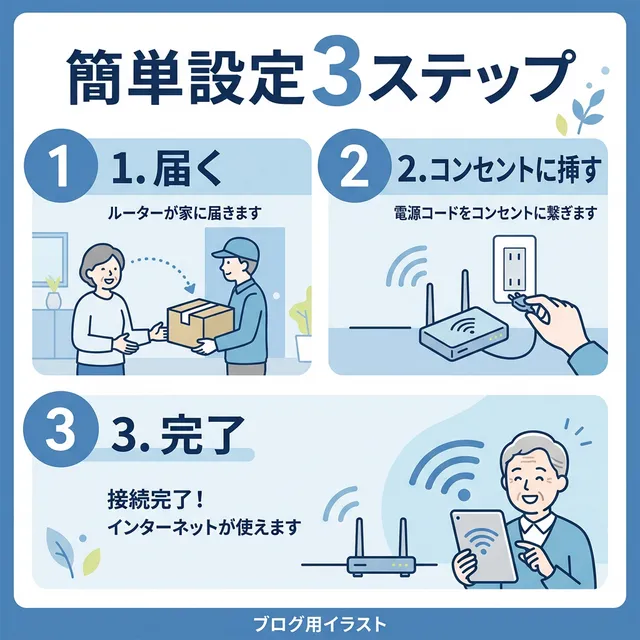 簡単設定3ステップ

1 1. 届く

ルーターが家に届きます

2 2.コンセントに挿す

電源コードをコンセントに繋ぎます

3 3. 完了

接続完了！
インターネットが使えます

ブログ用イラスト