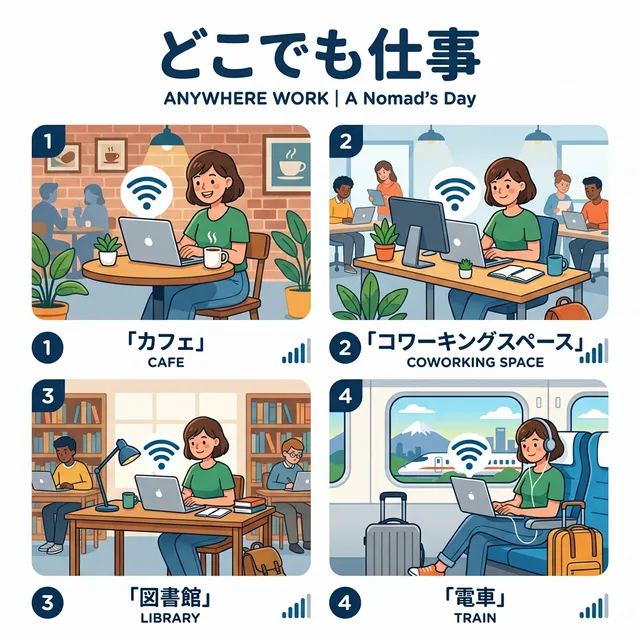 どこでも仕事
ANYWHERE WORK | A Nomad's Day

1

2

1 「カフェ」
CAFE

2 「コワーキングスペース」
COWORKING SPACE

3

4

3 「図書館」
LIBRARY

4 「電車」
TRAIN