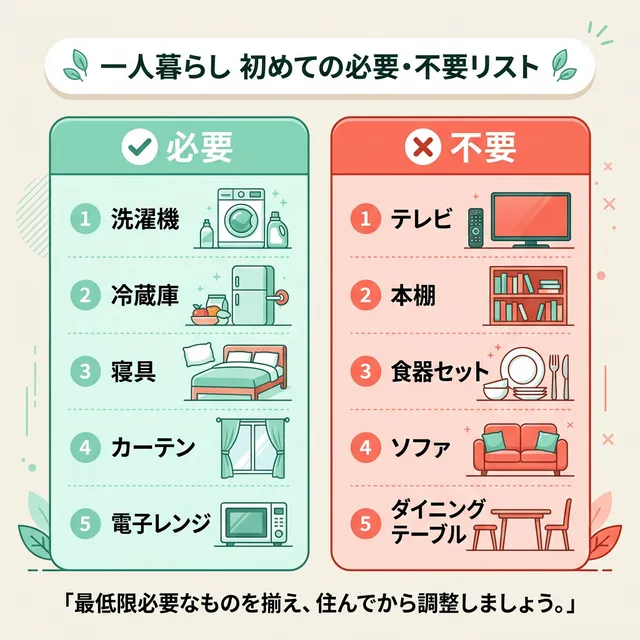 一人暮らし 初めての必要・不要リスト

必要

1 洗濯機

2 冷蔵庫

3 寝具

4 カーテン

5 電子レンジ

不要

1 テレビ

2 本棚

3 食器セット

4 ソファ

5 ダイニングテーブル

「最低限必要なものを揃え、住んでから調整しましょう。」