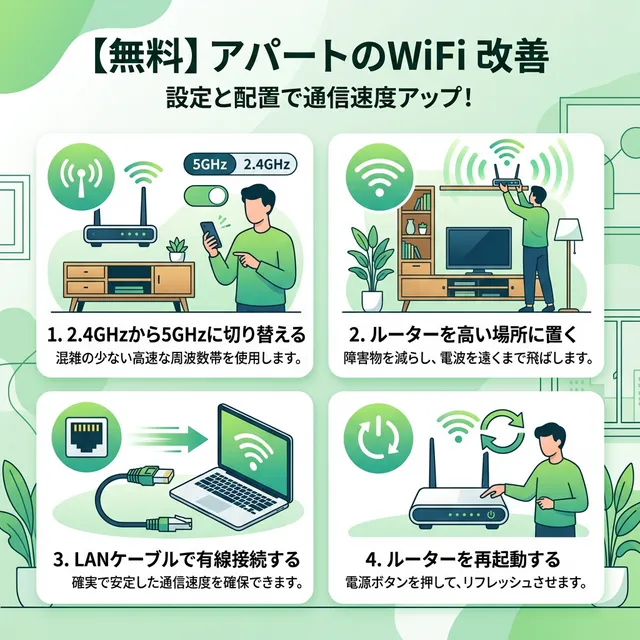 【無料】アパートのWiFi 改善
設定と配置で通信速度アップ！

5GHz 2.4GHz

1. 2.4GHzから5GHzに切り替える
混雑の少ない高速な周波数帯を使用します。

2. ルーターを高い場所に置く
障害物を減らし、電波を遠くまで飛ばします。

3. LANケーブルで有線接続する
確実で安定した通信速度を確保できます。

4. ルーターを再起動する
電源ボタンを押して、リフレッシュさせます。